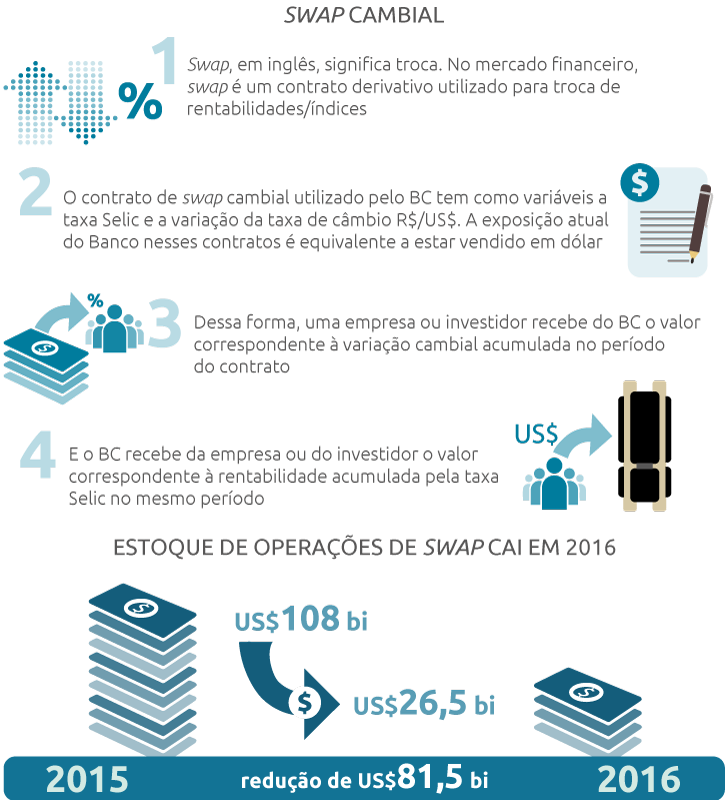 SWAP CAMBIAL

%

1 Swap, em inglês, significa troca. No mercado financeiro, swap é um contrato derivativo utilizado para troca de rentabilidades/índices

2 O contrato de swap cambial utilizado pelo BC tem como variáveis a taxa Selic e a variação da taxa de câmbio R$/US$. A exposição atual do Banco nesses contratos é equivalente a estar vendido em dólar

$

%

$

3 Dessa forma, uma empresa ou investidor recebe do BC o valor correspondente à variação cambial acumulada no período do contrato

4 E o BC recebe da empresa ou do investidor o valor correspondente à rentabilidade acumulada pela taxa Selic no mesmo período

US$

ESTOQUE DE OPERAÇÕES DE SWAP CAI EM 2016

$

US$108 bi

$

US$26,5 bi

$

2015

redução de US$81,5 bi

2016